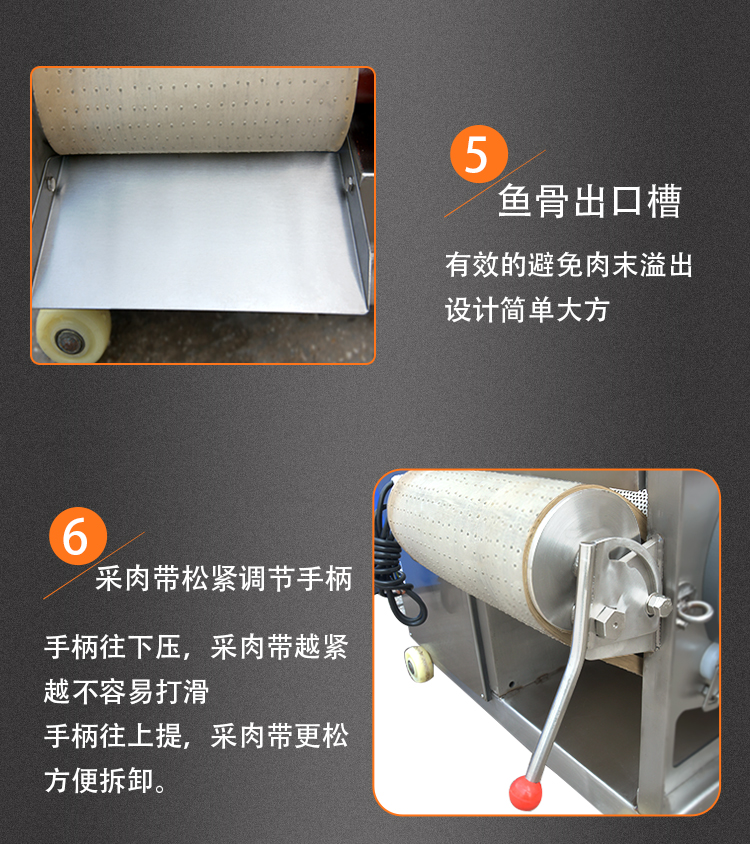 5
鱼骨出口槽

有效的避免肉末溢出
设计简单大方

6
采肉带松紧调节手柄

手柄往下压，采肉带越紧
越不容易打滑
手柄往上提，采肉带更松
方便拆卸。